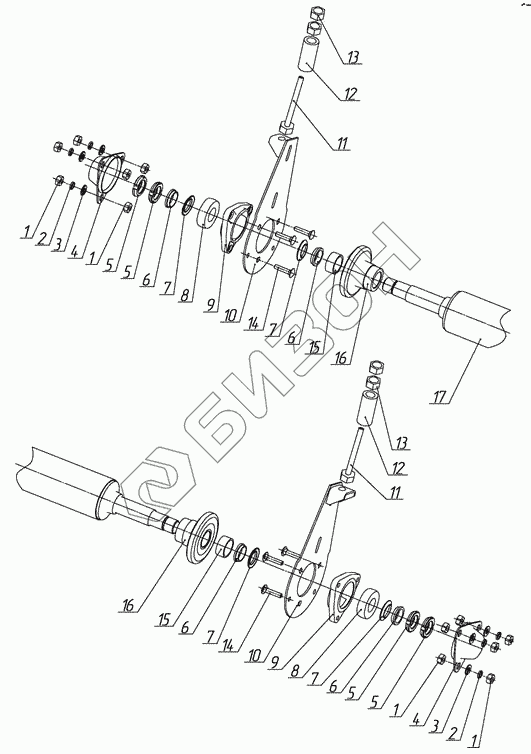 13
12
11
1
2
3
4
1
5
5
6
7
8
9
10
14
7
6
15
16
17
БИЗОН
13
12
11
16
15
6
7
14
10
9
8
7
6
5
5
1
4
3
2
1